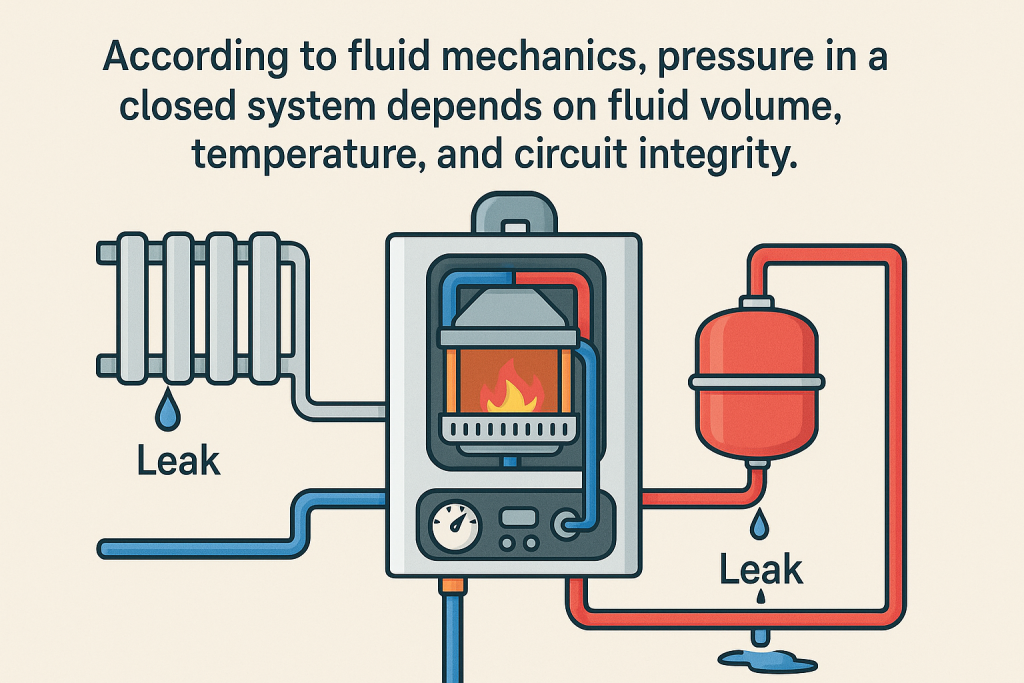 According to fluid mechanics, pressure in a closed system depends on fluid volume, temperature, and circuit integrity.

Leak

Leak